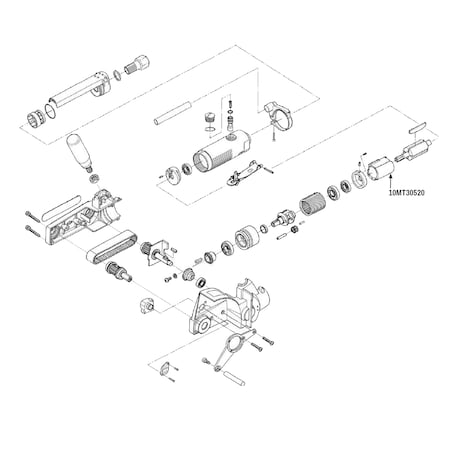 10MT30520